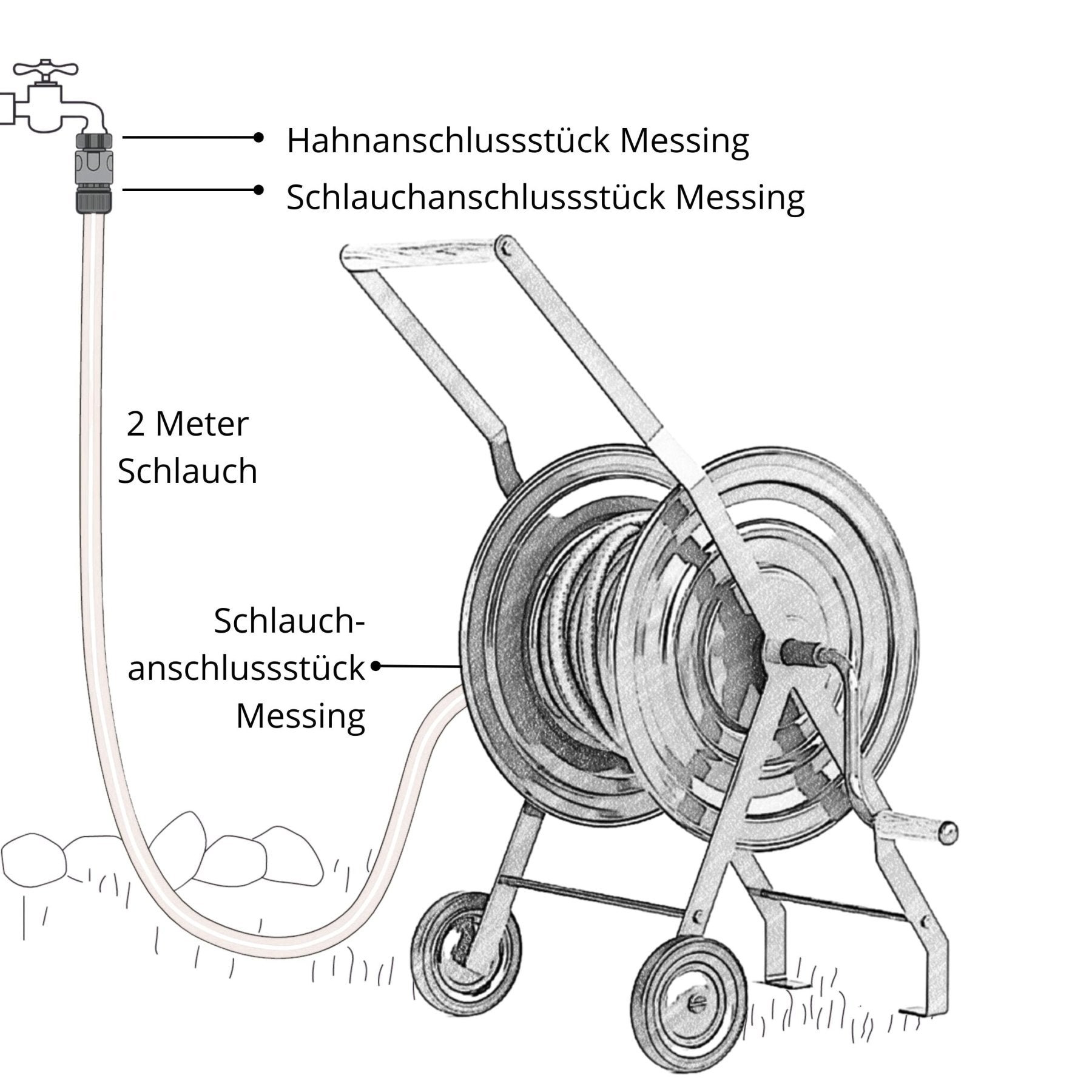 Hahnanschlussstück Messing

Schlauchanschlussstück Messing

2 Meter Schlauch

Schlauchanschlussstück Messing